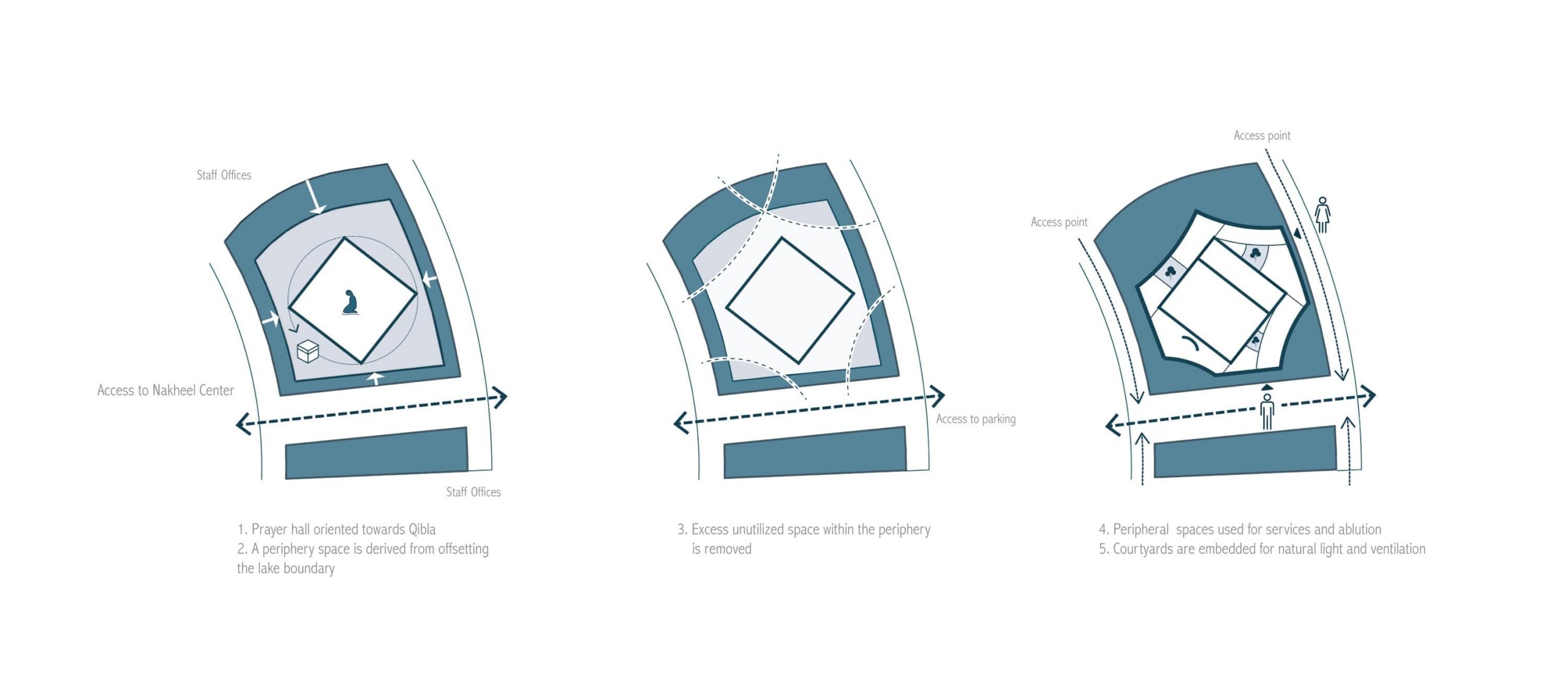 Staff Offices

Access to Nakheel Center

Staff Offices

1. Prayer hall oriented towards Qibla
2. A periphery space is derived from offsetting the lake boundary

Access to parking

3. Excess unutilized space within the periphery is removed

Access point

Access point

4. Peripheral spaces used for services and ablution
5. Courtyards are embedded for natural light and ventilation